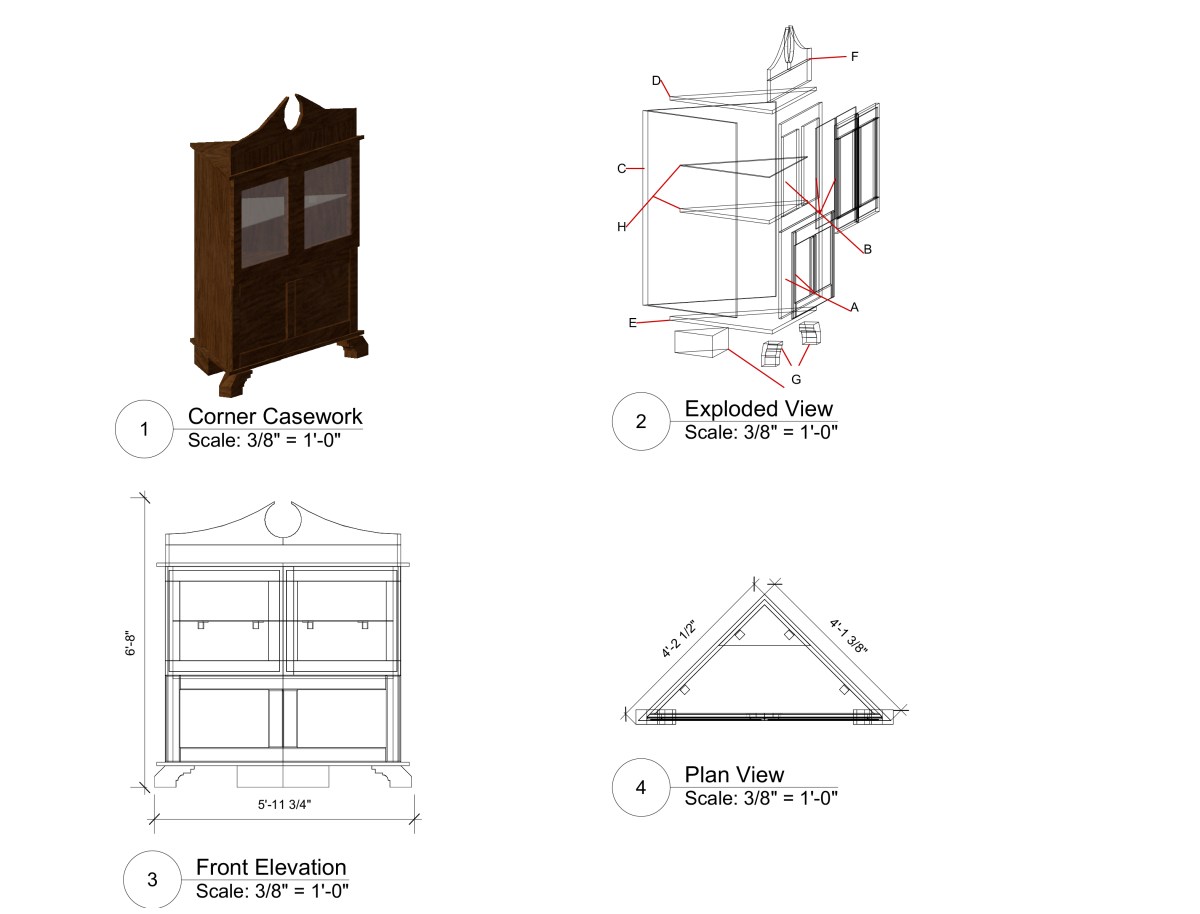 1 Corner Casework
Scale: 3/8" = 1'-0"

F
D
C
H
B
A
E
G

2 Exploded View
Scale: 3/8" = 1'-0"

6'-8"
5'-11 3/4"

3 Front Elevation
Scale: 3/8" = 1'-0"

4'-2 1/2"
4'-1 3/8"

4 Plan View
Scale: 3/8" = 1'-0"